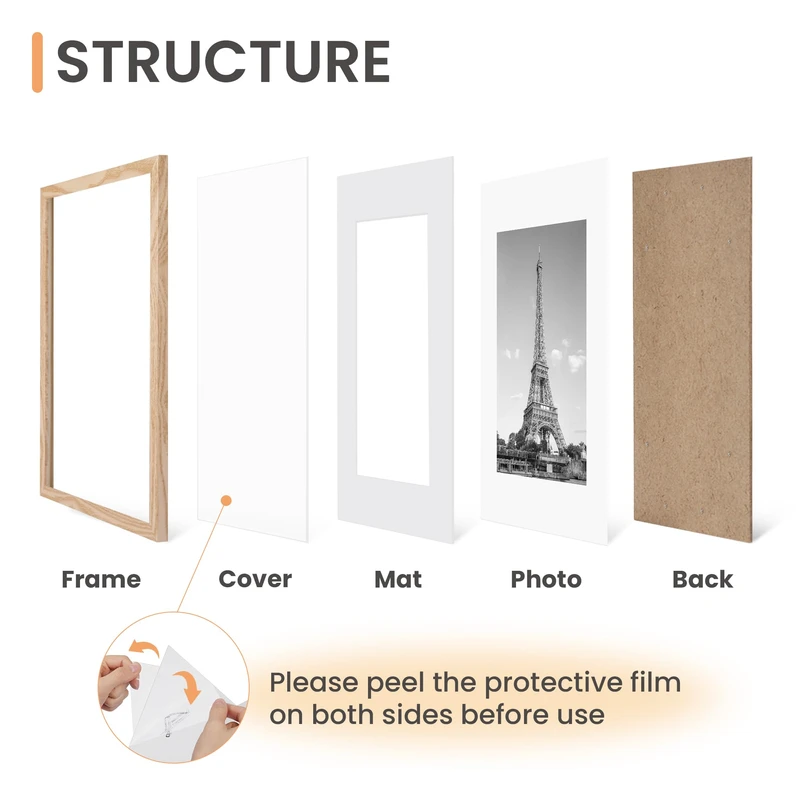 STRUCTURE

Frame Cover Mat Photo Back

Please peel the protective film on both sides before use