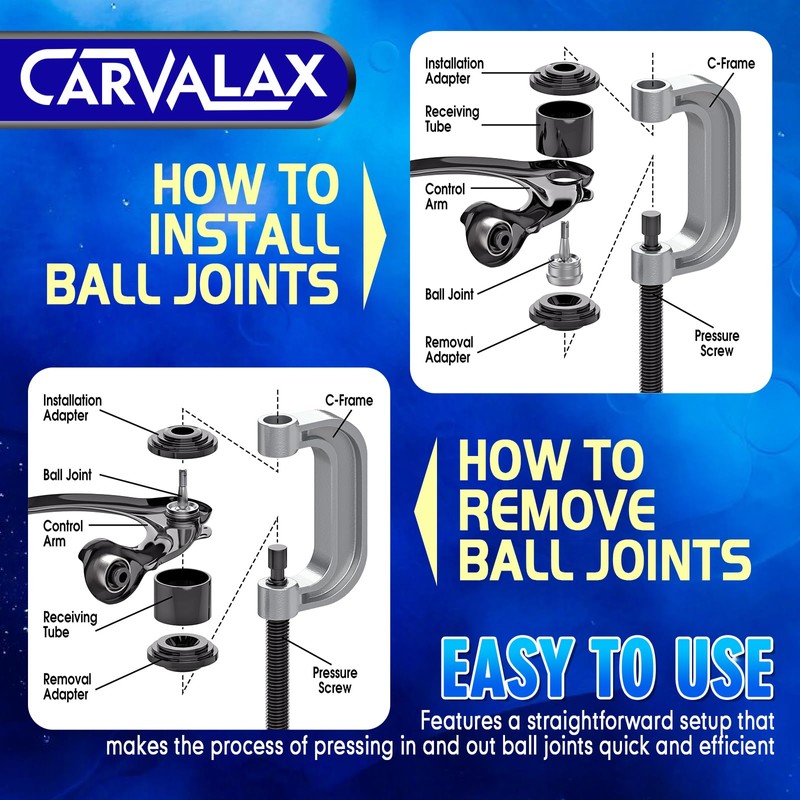 CARVALAX

HOW TO INSTALL BALL JOINTS

Installation Adapter
Receiving Tube
Control Arm
Ball Joint
Removal Adapter
C-Frame
Pressure Screw

Installation Adapter
Ball Joint
Control Arm
Receiving Tube
Removal Adapter
C-Frame
Pressure Screw

HOW TO REMOVE BALL JOINTS

EASY TO USE

Features a straightforward setup that makes the process of pressing in and out ball joints quick and efficient