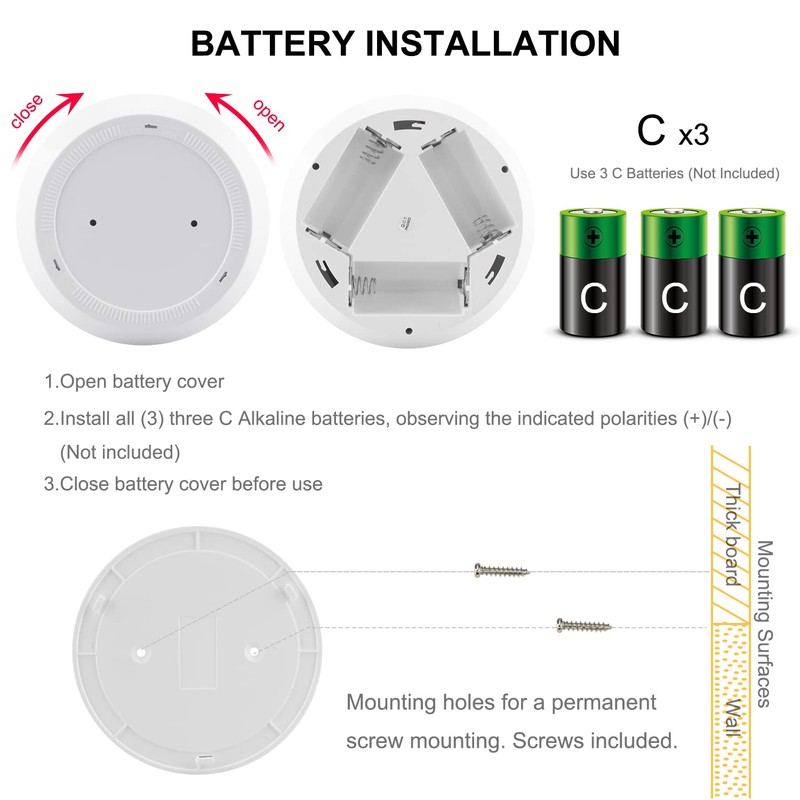 BATTERY INSTALLATION

close

open

C x3

Use 3 C Batteries (Not Included)

C C C

1.Open battery cover

2.Install all (3) three C Alkaline batteries, observing the indicated polarities (+)/(-) (Not included)

3.Close battery cover before use

Thick board

Mounting Surfaces

Wall

Mounting holes for a permanent screw mounting. Screws included.