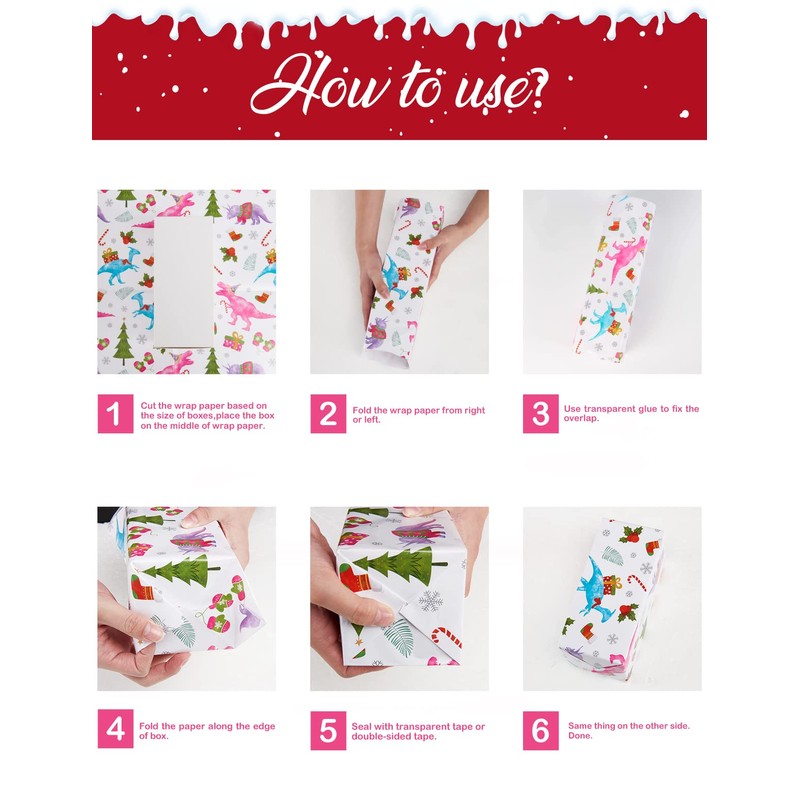 How to use?

1 Cut the wrap paper based on the size of boxes,place the box on the middle of wrap paper.

2 Fold the wrap paper from right or left.

3 Use transparent glue to fix the overlap.

4 Fold the paper along the edge of box.

5 Seal with transparent tape or double-sided tape.

6 Same thing on the other side. Done.