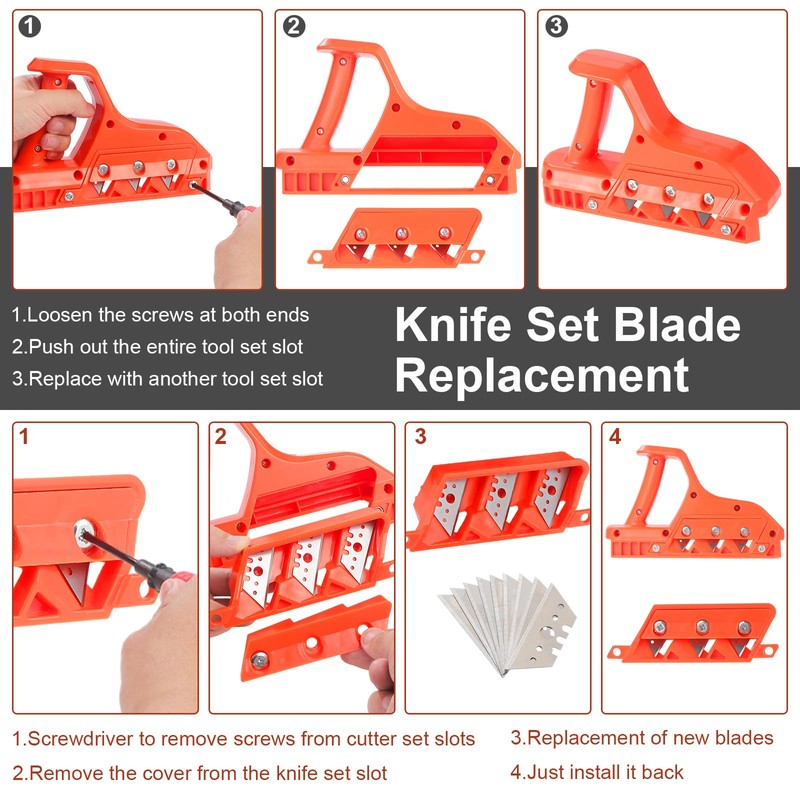 1

2

3

1.Loosen the screws at both ends
2.Push out the entire tool set slot
3.Replace with another tool set slot

Knife Set Blade Replacement

1

2

3

4

1.Screwdriver to remove screws from cutter set slots
2.Remove the cover from the knife set slot

3.Replacement of new blades
4.Just install it back