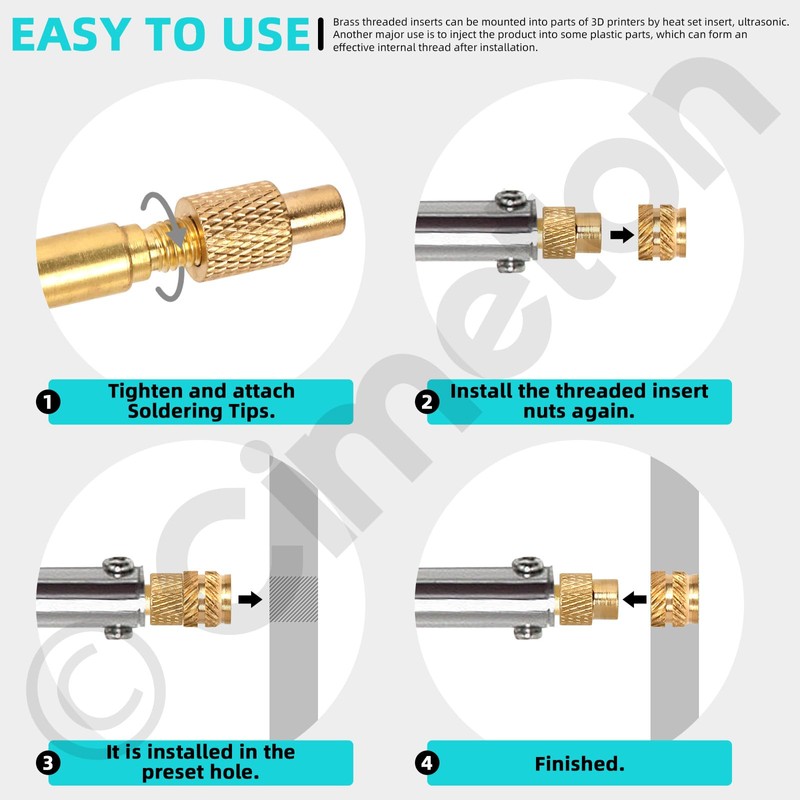 EASY TO USE

Brass threaded inserts can be mounted into parts of 3D printers by heat set insert, ultrasonic. Another major use is to inject the product into some plastic parts, which can form an effective internal thread after installation.

1 Tighten and attach Soldering Tips.

2 Install the threaded insert nuts again.

3 It is installed in the preset hole.

4 Finished.

© cimeton