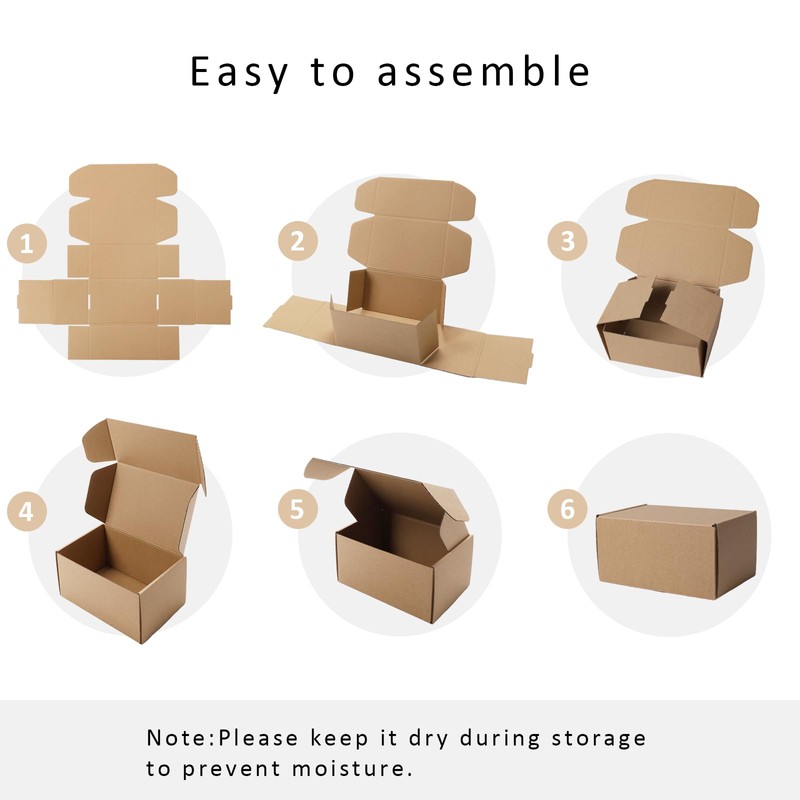 Easy to assemble

1

2

3

4

5

6

Note:Please keep it dry during storage to prevent moisture.