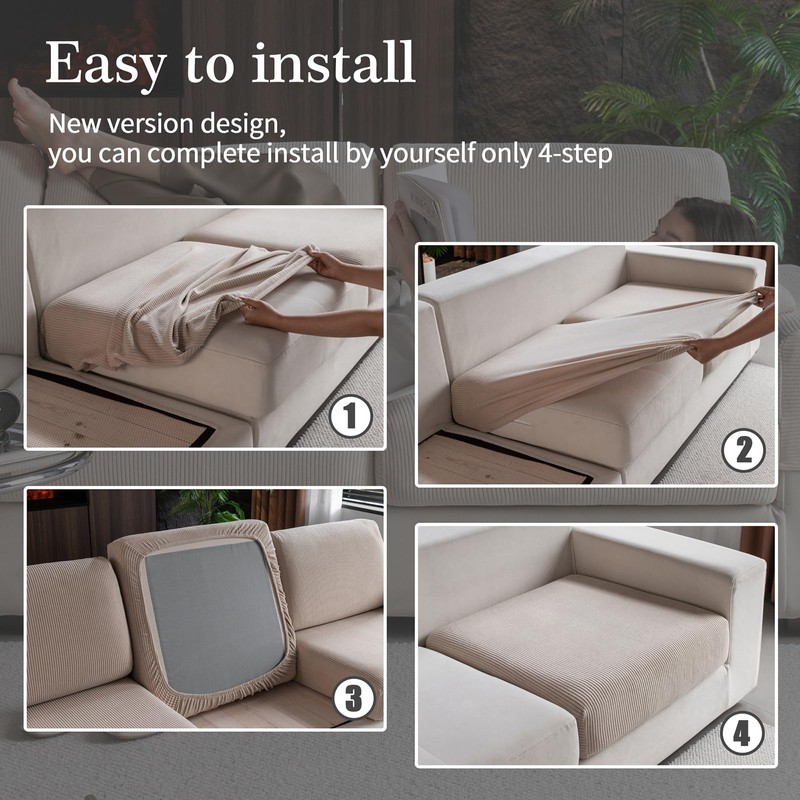 Easy to install

New version design,
you can complete install by yourself only 4-step

1

2

3

4