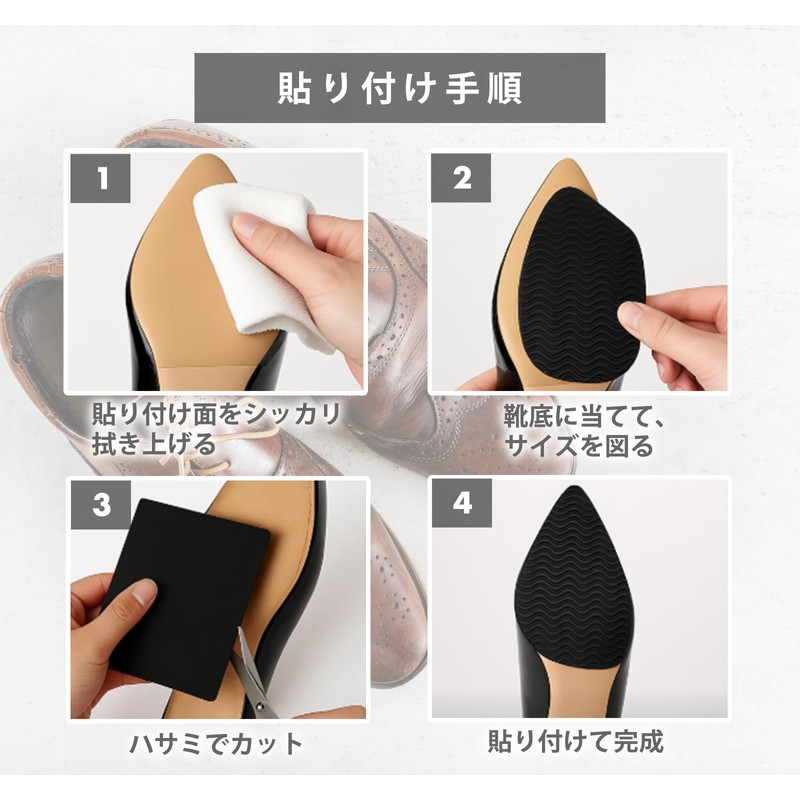 貼り付け手順

1

貼り付け面をシッカリ拭き上げる

2

靴底に当てて、サイズを図る

3

ハサミでカット

4

貼り付けて完成