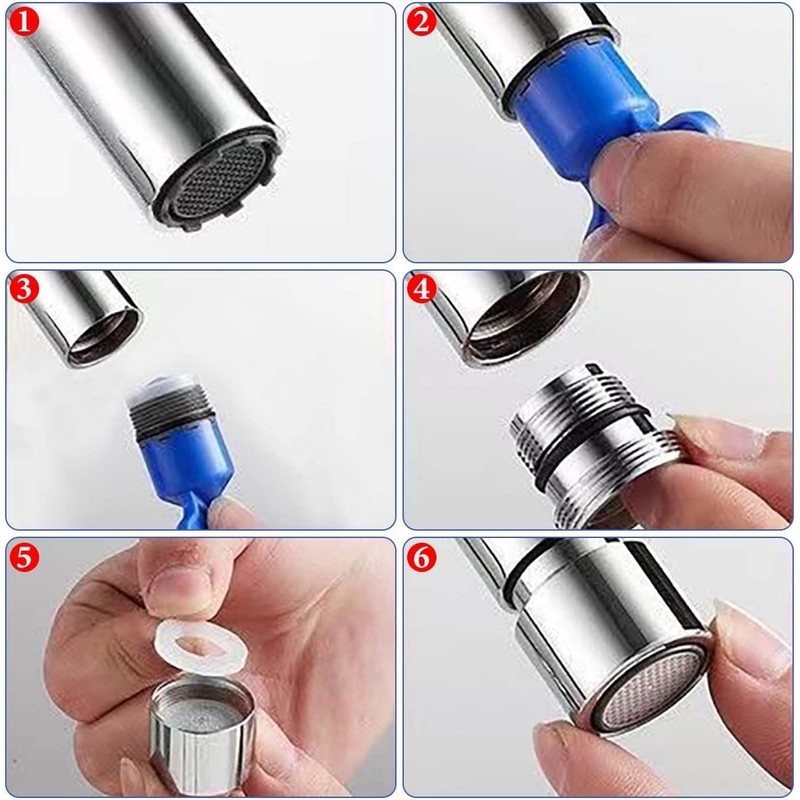 1
2
3
4
5
6