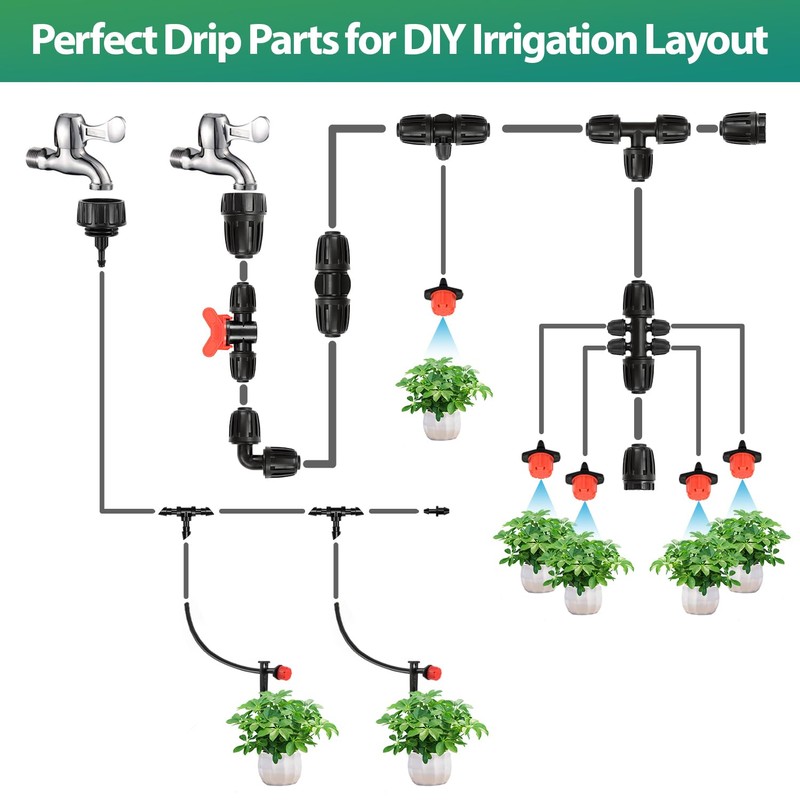 Perfect Drip Parts for DIY Irrigation Layout