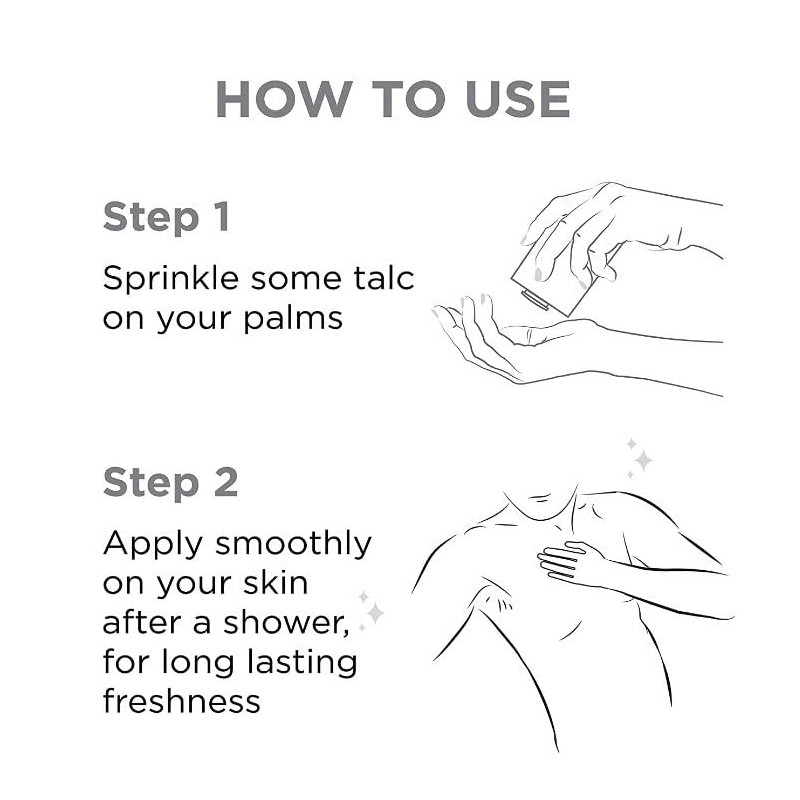 HOW TO USE

Step 1

Sprinkle some talc on your palms

Step 2

Apply smoothly on your skin after a shower, for long lasting freshness