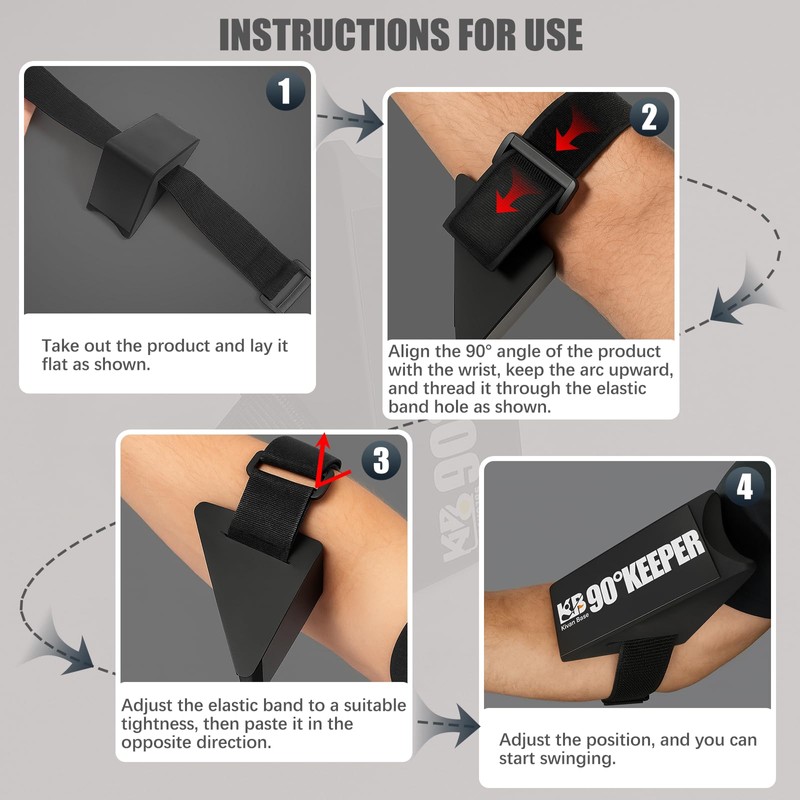 INSTRUCTIONS FOR USE

1

Take out the product and lay it flat as shown.

2

Align the 90° angle of the product with the wrist, keep the arc upward, and thread it through the elastic band hole as shown.

3

Adjust the elastic band to a suitable tightness, then paste it in the opposite direction.

4

KB 90°KEEPER
Kivan Base

Adjust the position, and you can start swinging.