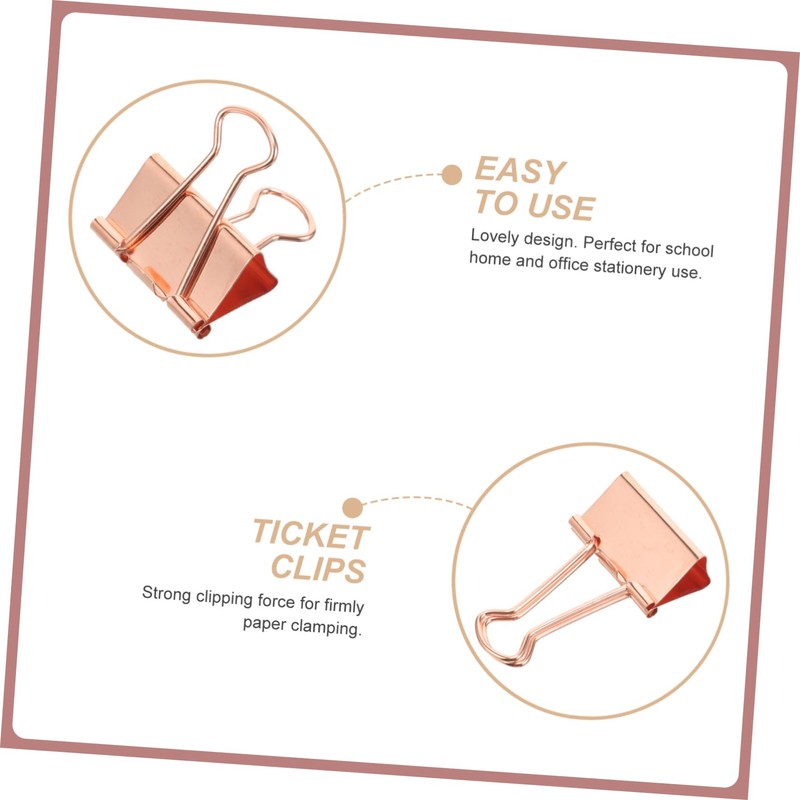 EASY TO USE

Lovely design. Perfect for school home and office stationery use.

TICKET CLIPS

Strong clipping force for firmly paper clamping.