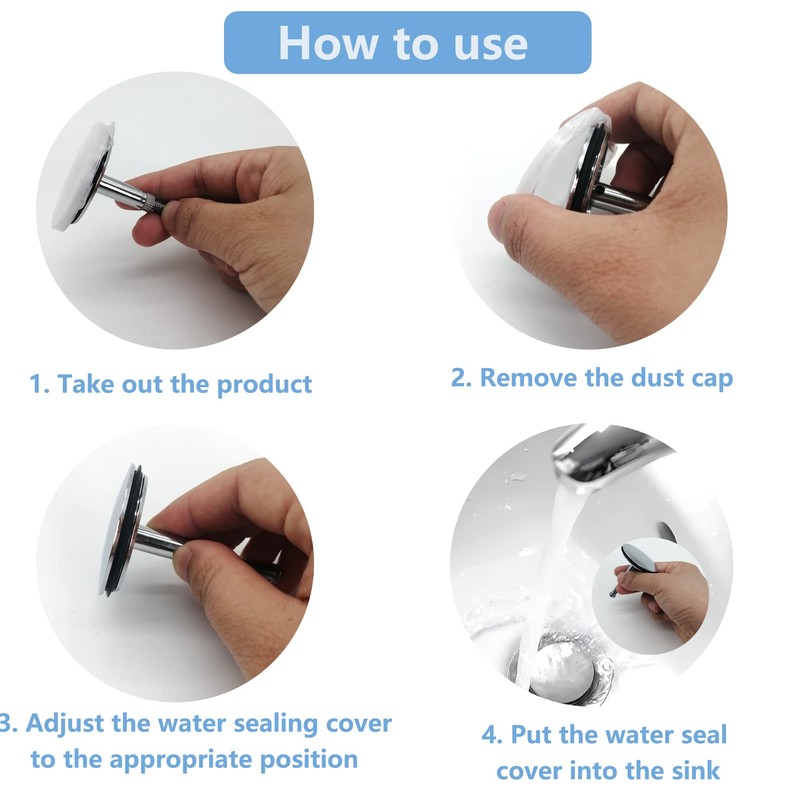 How to use

1. Take out the product

2. Remove the dust cap

3. Adjust the water sealing cover to the appropriate position

4. Put the water seal cover into the sink