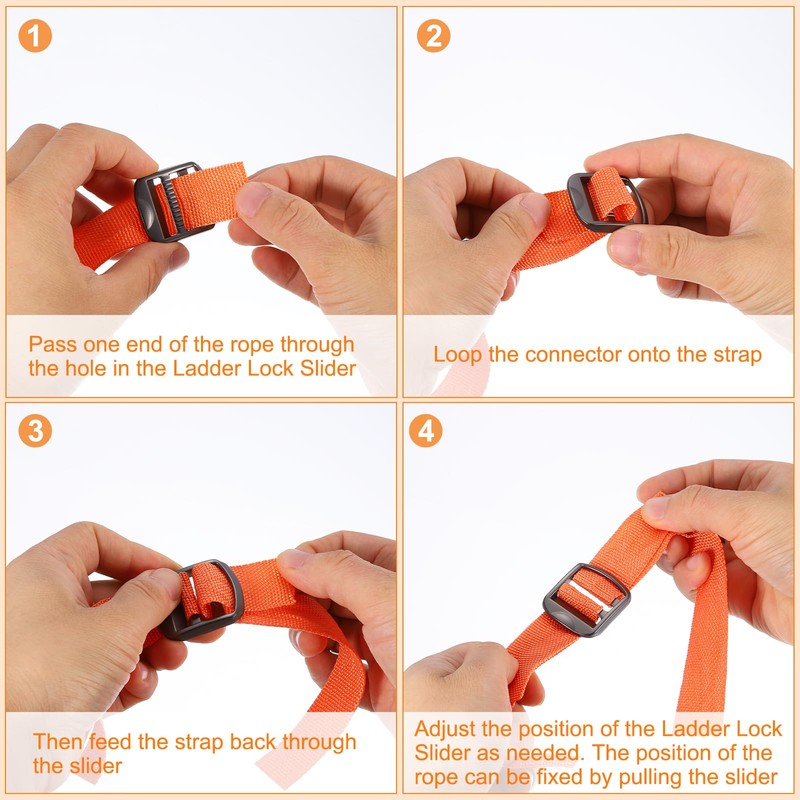 1

Pass one end of the rope through the hole in the Ladder Lock Slider

2

Loop the connector onto the strap

3

Then feed the strap back through the slider

4

Adjust the position of the Ladder Lock Slider as needed. The position of the rope can be fixed by pulling the slider