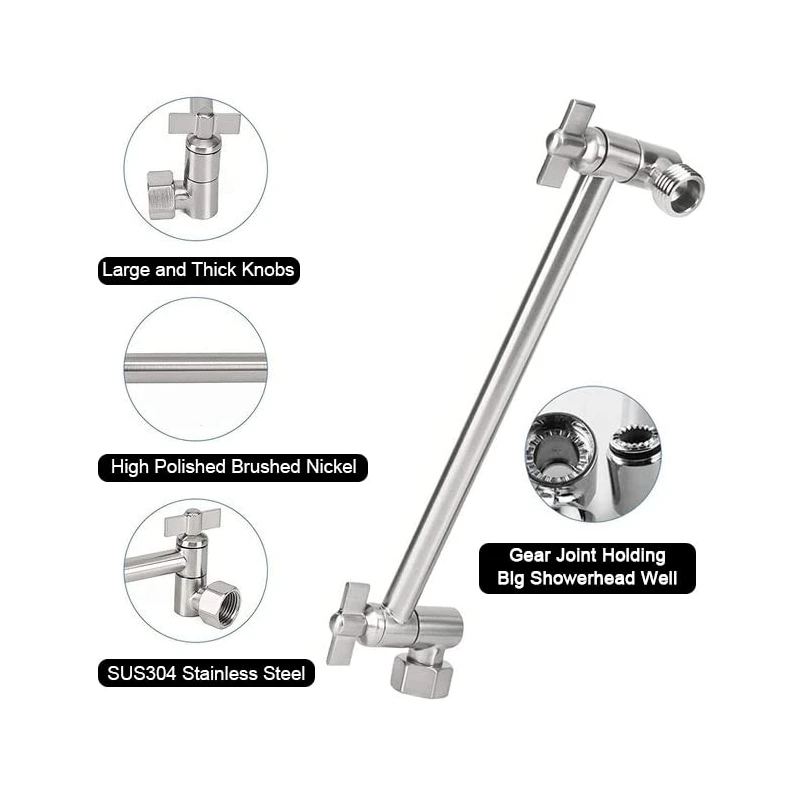 Large and Thick Knobs

High Polished Brushed Nickel

SUS304 Stainless Steel

Gear Joint Holding Big Showerhead Well