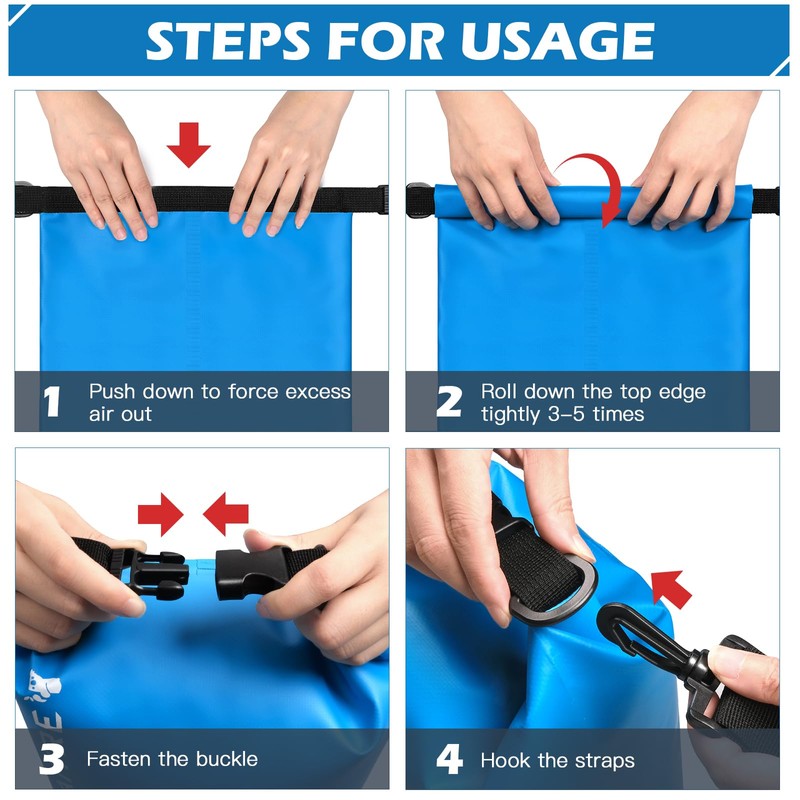 STEPS FOR USAGE

1 Push down to force excess air out

2 Roll down the top edge tightly 3–5 times

3 Fasten the buckle

4 Hook the straps