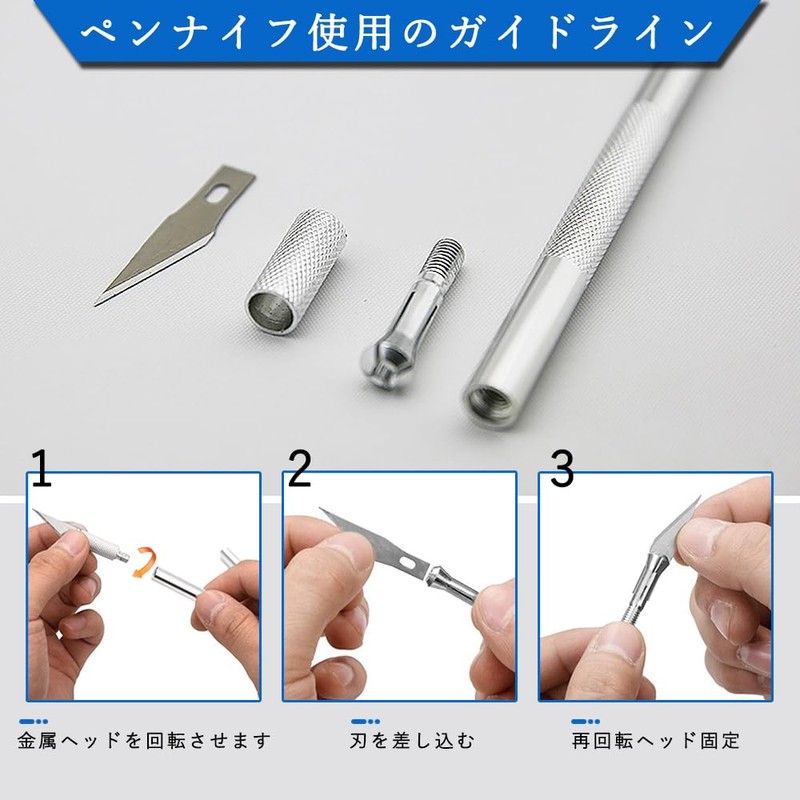 ペンナイフ使用のガイドライン

1

2

3

金属ヘッドを回転させます

刃を差し込む

再回転ヘッド固定