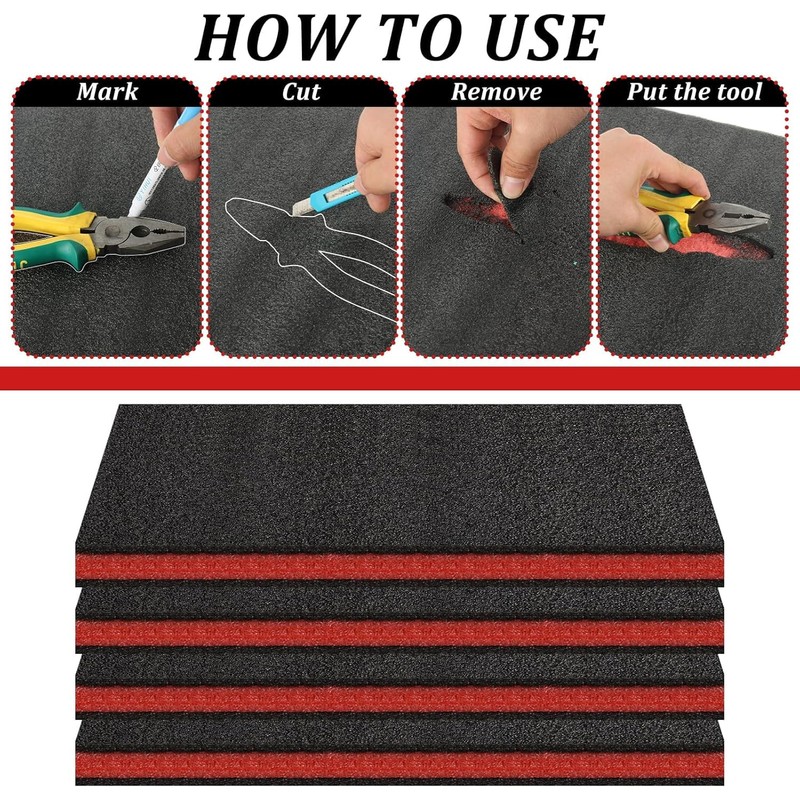 HOW TO USE

Mark

Cut

Remove

Put the tool