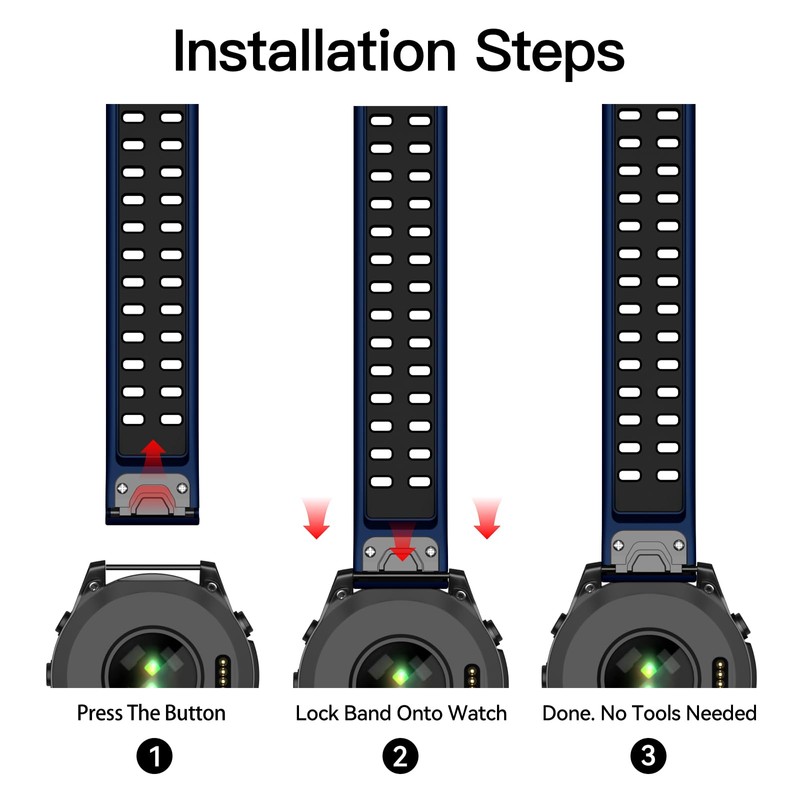 Installation Steps

Press The Button

1

Lock Band Onto Watch

2

Done. No Tools Needed

3