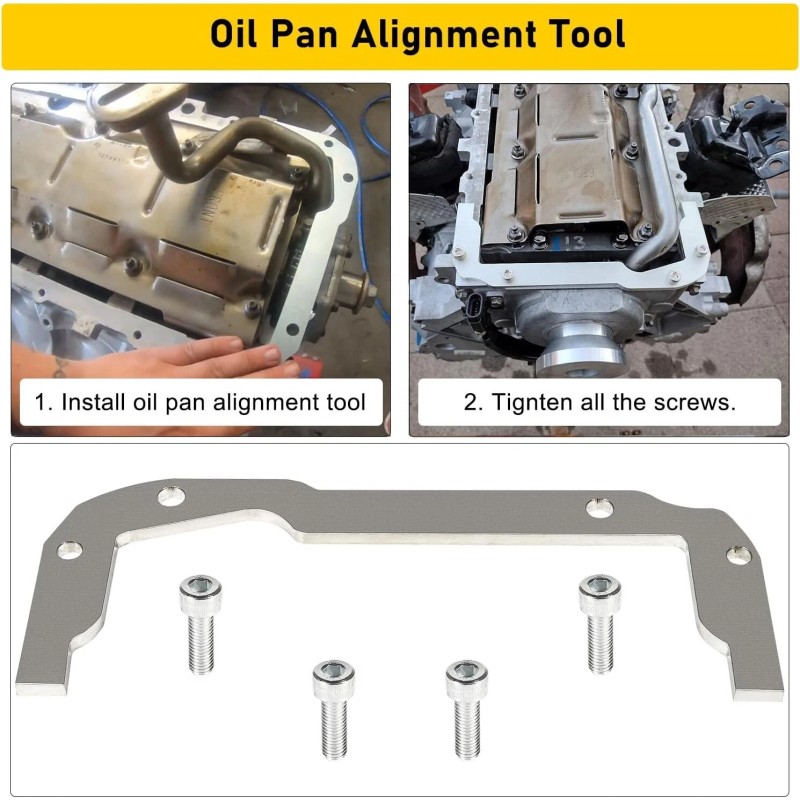 Oil Pan Alignment Tool

1. Install oil pan alignment tool

2. Tignten all the screws.