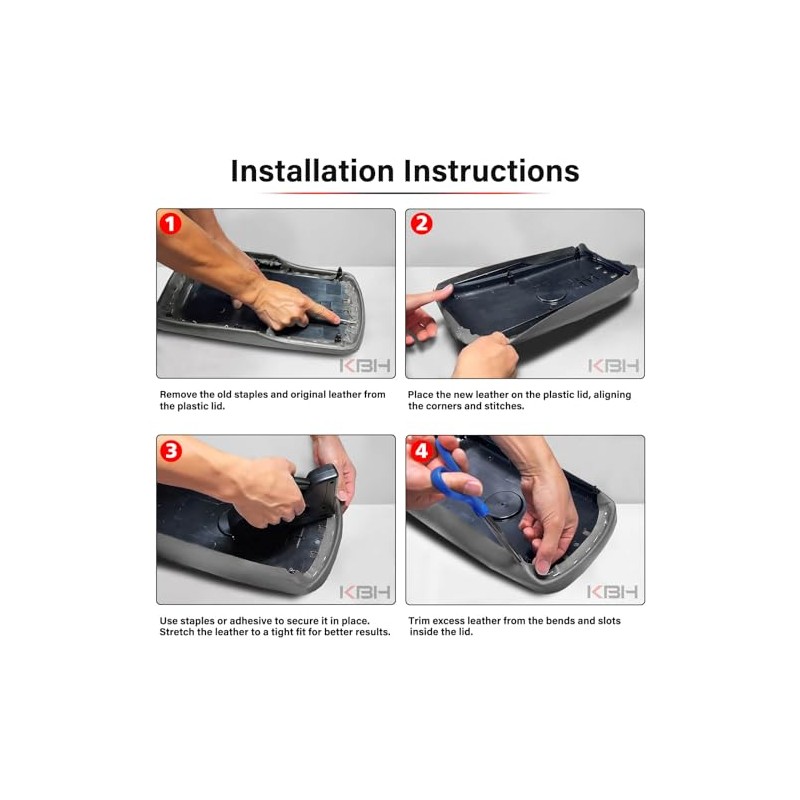 Installation Instructions

1

KBH

Remove the old staples and original leather from the plastic lid.

2

KBH

Place the new leather on the plastic lid, aligning the corners and stitches.

3

KBH

Use staples or adhesive to secure it in place. Stretch the leather to a tight fit for better results.

4

KBH

Trim excess leather from the bends and slots inside the lid.