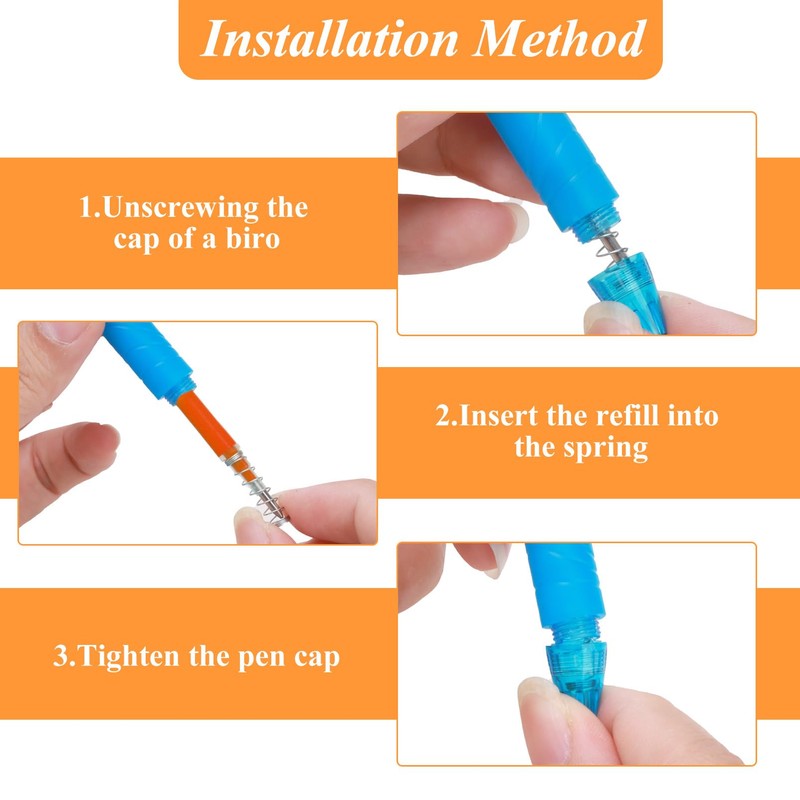 Installation Method

1.Unscrewing the cap of a biro

2.Insert the refill into the spring

3.Tighten the pen cap