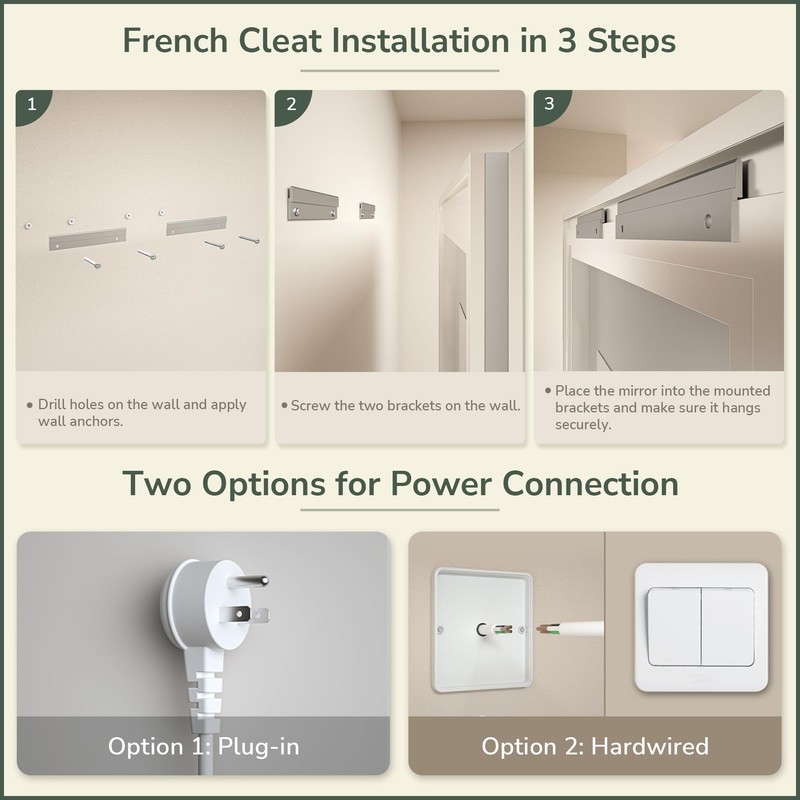 French Cleat Installation in 3 Steps

1

• Drill holes on the wall and apply wall anchors.

2

• Screw the two brackets on the wall.

3

• Place the mirror into the mounted brackets and make sure it hangs securely.

Two Options for Power Connection

Option 1: Plug-in

Option 2: Hardwired