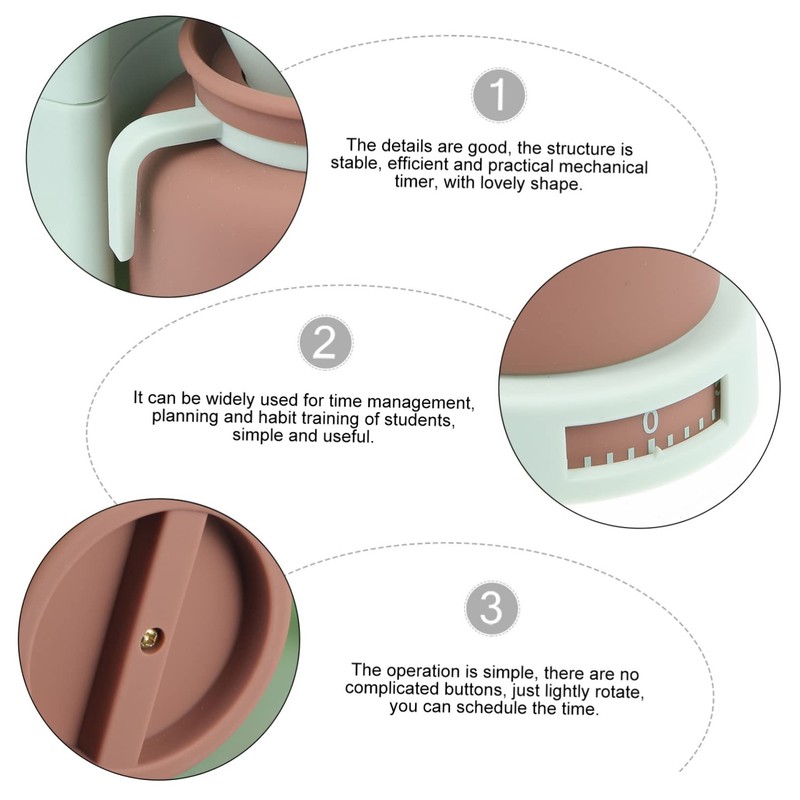 1

The details are good, the structure is stable, efficient and practical mechanical timer, with lovely shape.

2

It can be widely used for time management, planning and habit training of students, simple and useful.

0

3

The operation is simple, there are no complicated buttons, just lightly rotate, you can schedule the time.