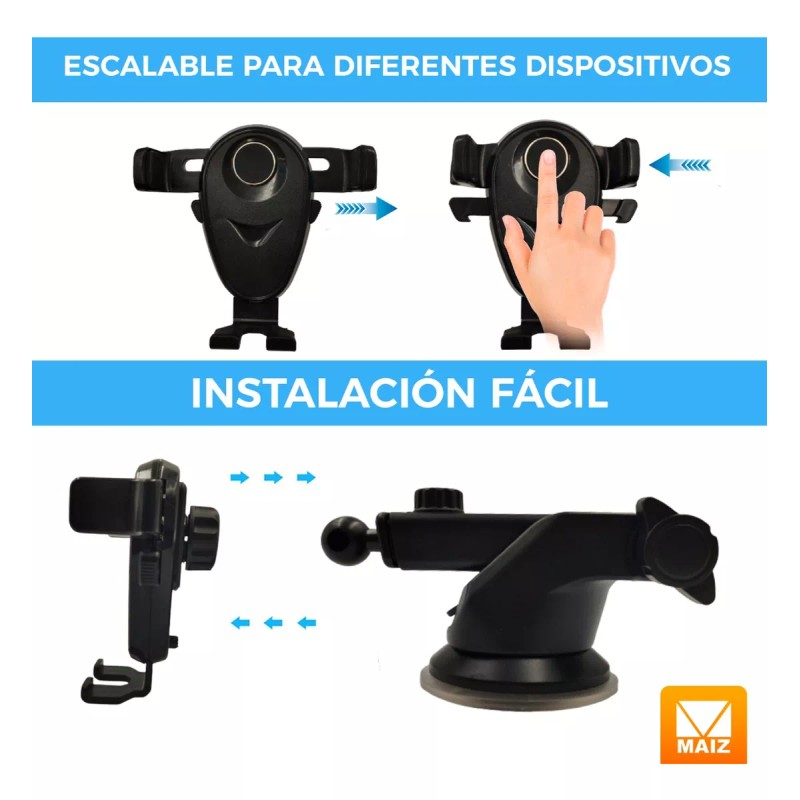 ESCALABLE PARA DIFERENTES DISPOSITIVOS

INSTALACIÓN FÁCIL

MAIZ