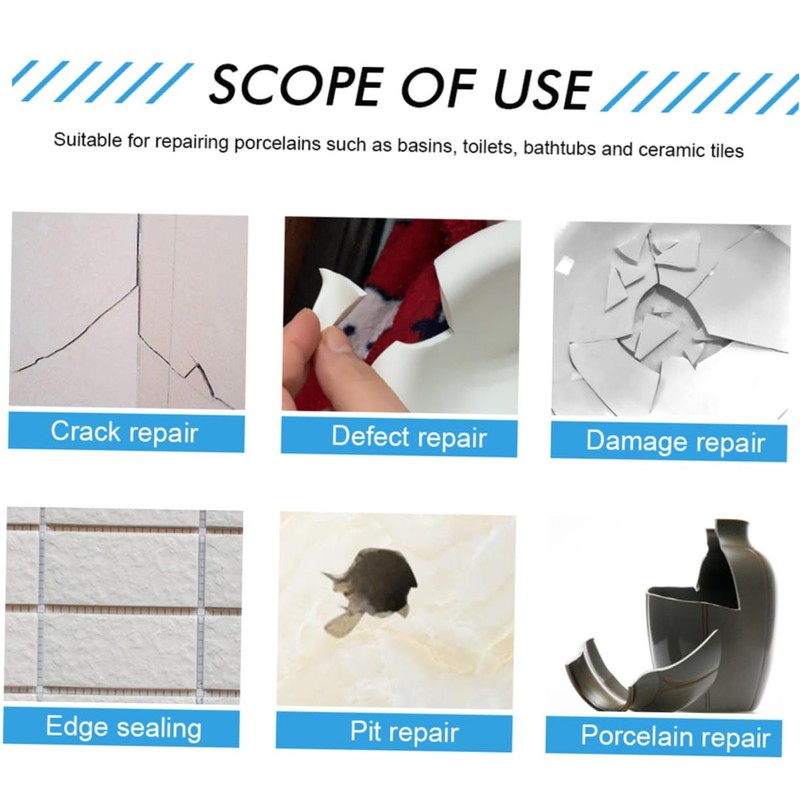 SCOPE OF USE

Suitable for repairing porcelains such as basins, toilets, bathtubs and ceramic tiles

Crack repair

Defect repair

Damage repair

Edge sealing

Pit repair

Porcelain repair