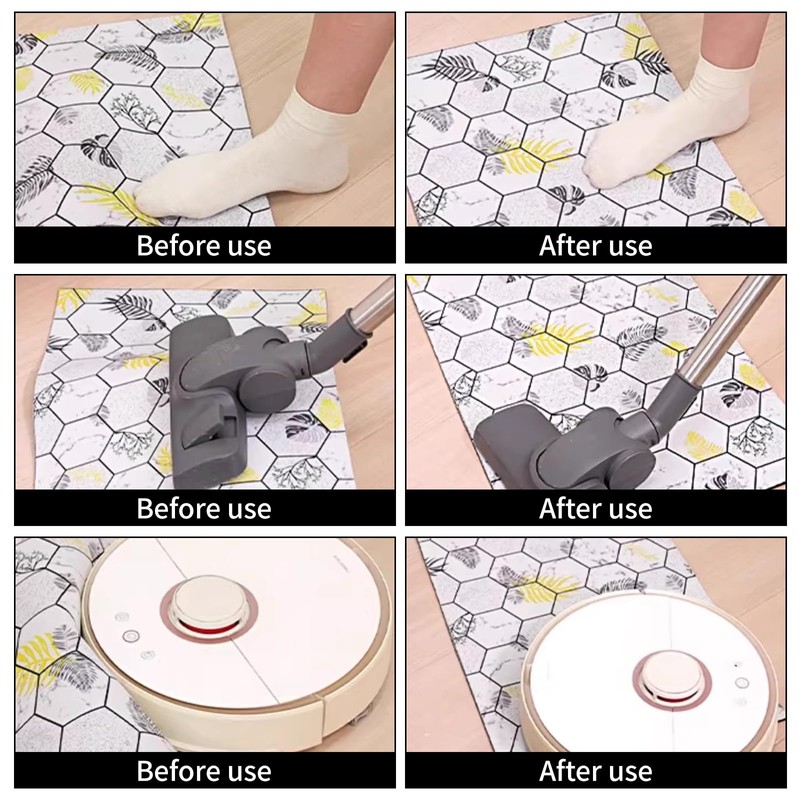 Before use

After use

Before use

After use

Before use

After use