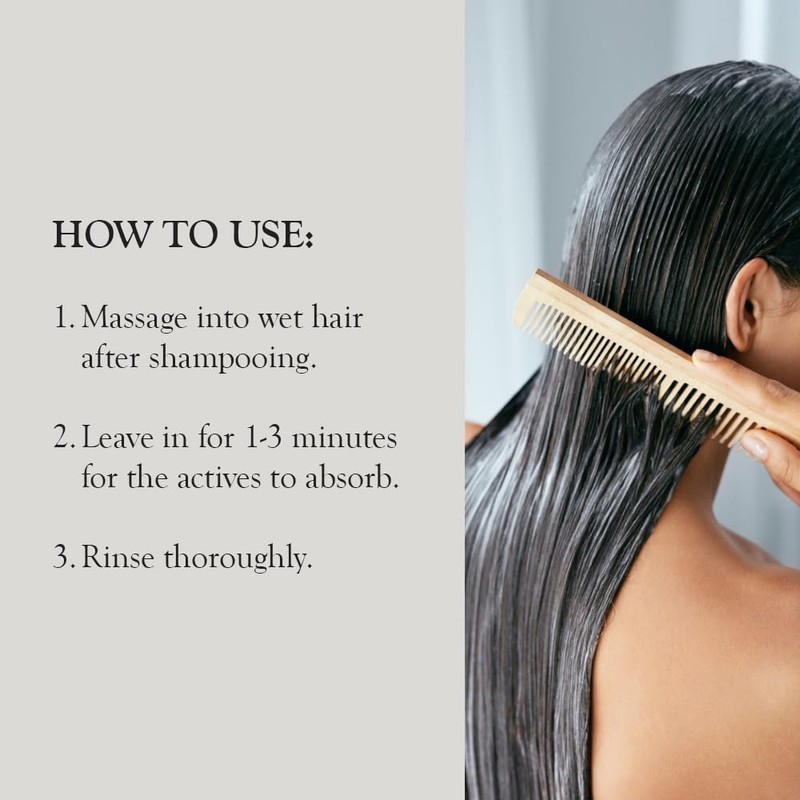 HOW TO USE:

1. Massage into wet hair after shampooing.

2. Leave in for 1-3 minutes for the actives to absorb.

3. Rinse thoroughly.