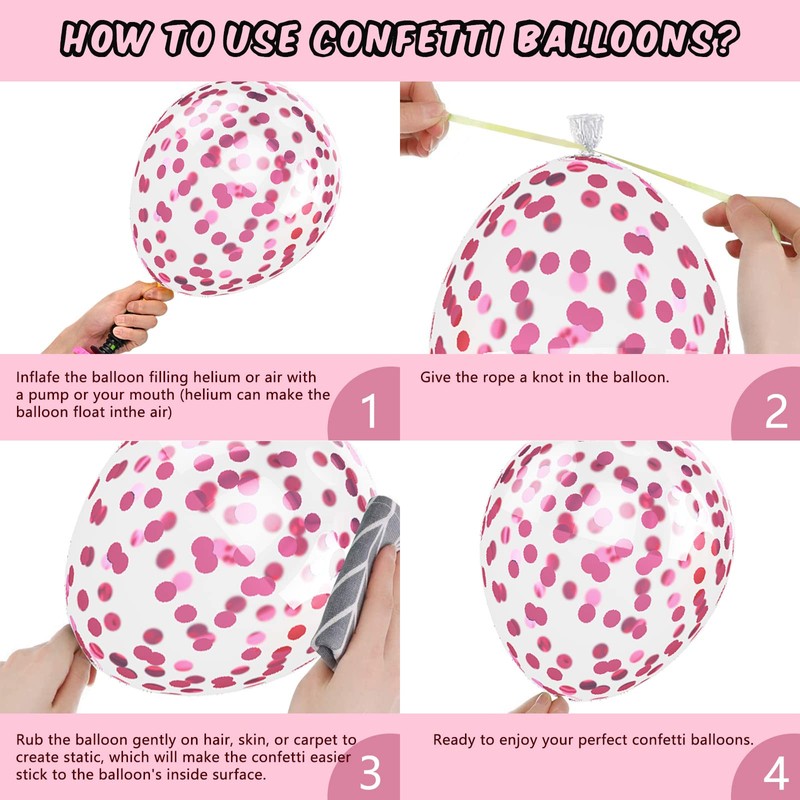 HOW TO USE CONFETTI BALLOONS?

Inflafe the balloon filling helium or air with a pump or your mouth (helium can make the balloon float inthe air)

1

Give the rope a knot in the balloon.

2

Rub the balloon gently on hair, skin, or carpet to create static, which will make the confetti easier stick to the balloon's inside surface.

3

Ready to enjoy your perfect confetti balloons.

4