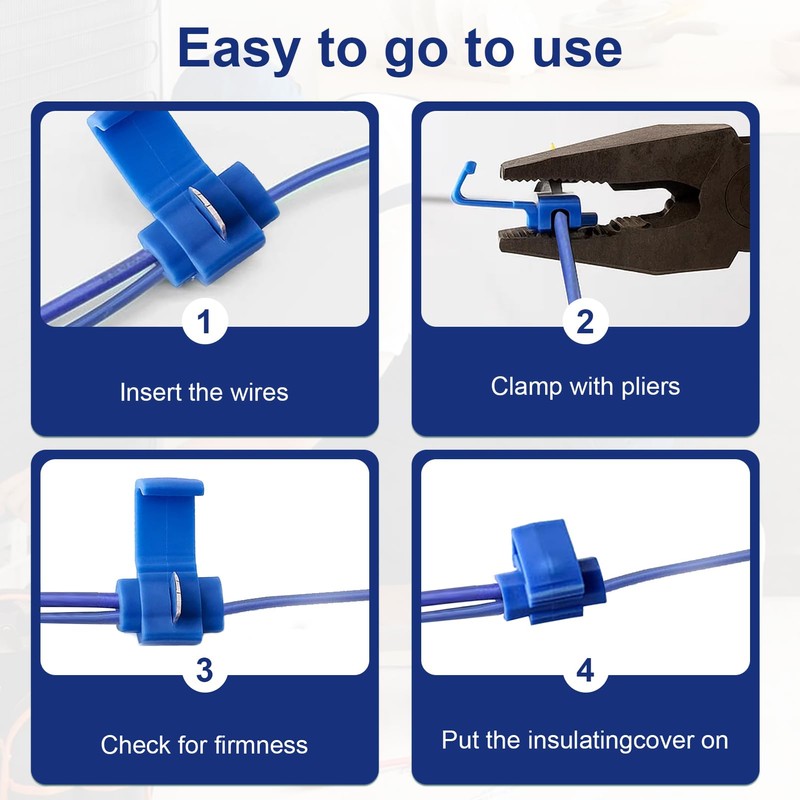 Easy to go to use

1

Insert the wires

2

Clamp with pliers

3

Check for firmness

4

Put the insulatingcover on