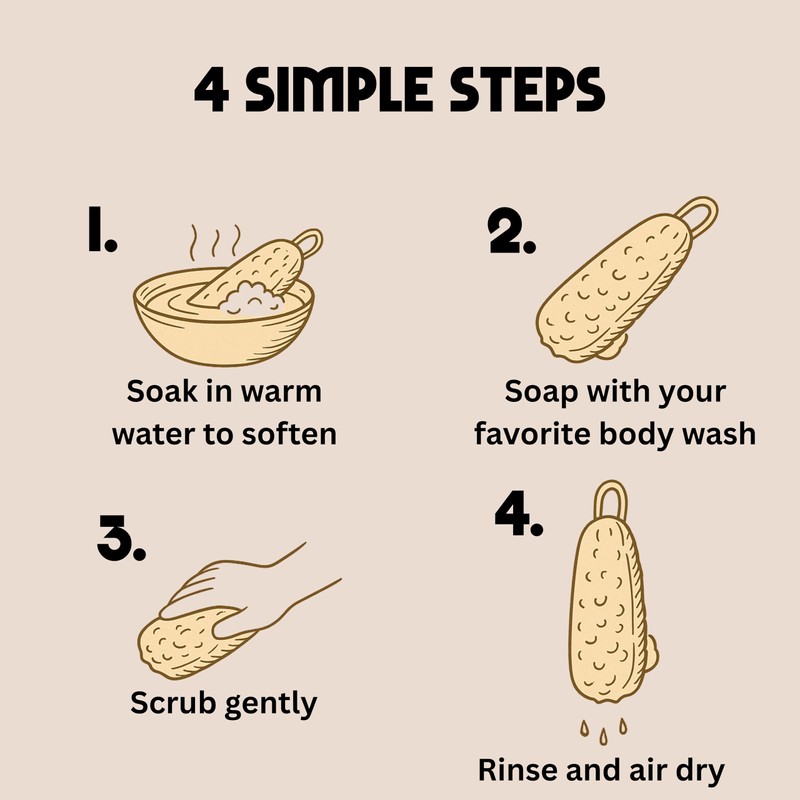 4 SIMPLE STEPS

1.

Soak in warm water to soften

2.

Soap with your favorite body wash

3.

Scrub gently

4.

Rinse and air dry