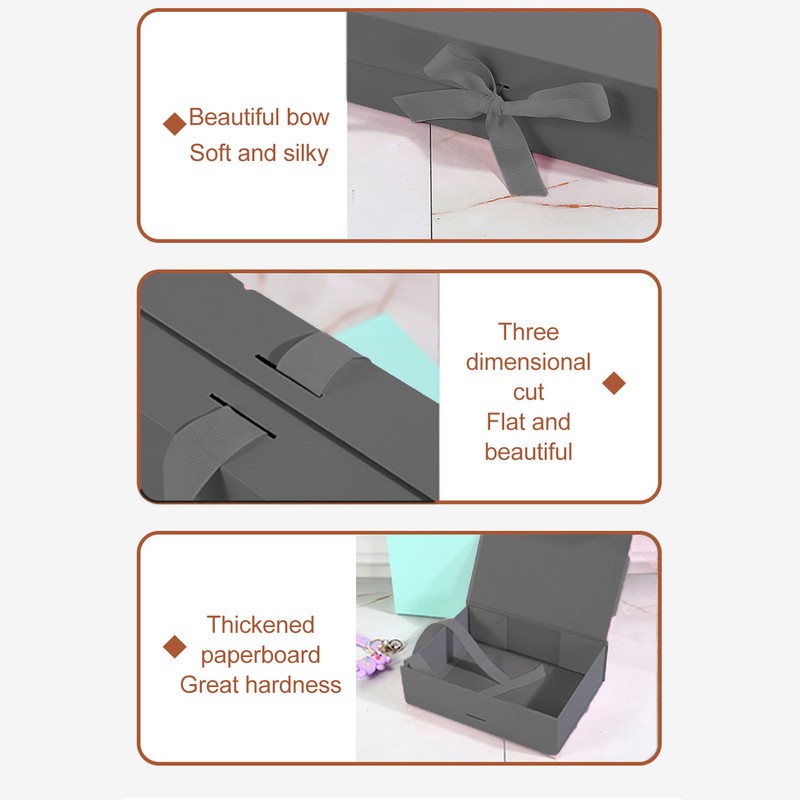 Beautiful bow
Soft and silky

Three dimensional cut
Flat and beautiful

Thickened paperboard
Great hardness