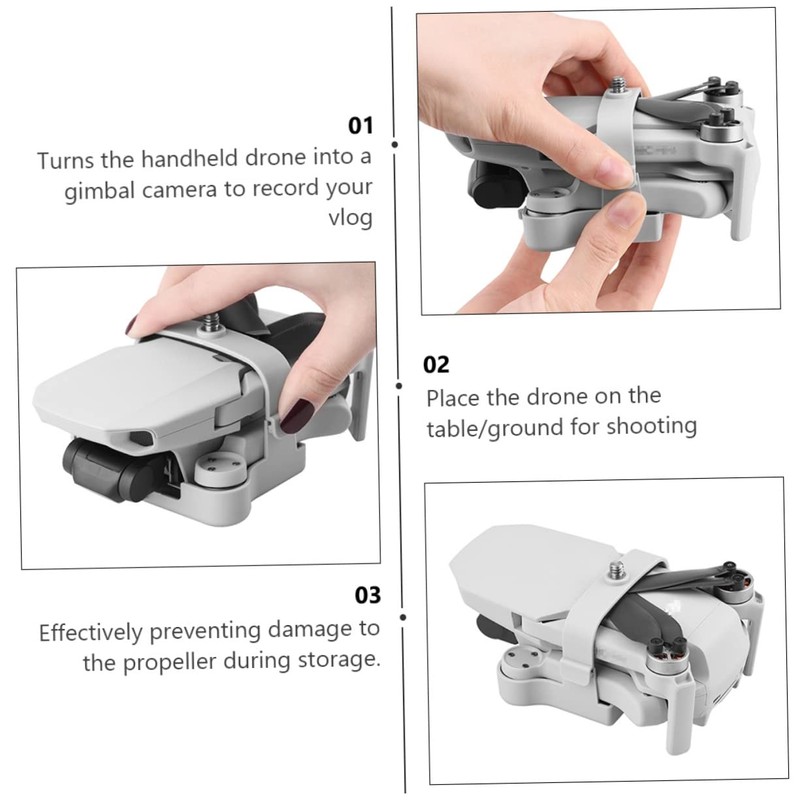 01
Turns the handheld drone into a gimbal camera to record your vlog

02
Place the drone on the table/ground for shooting

03
Effectively preventing damage to the propeller during storage.