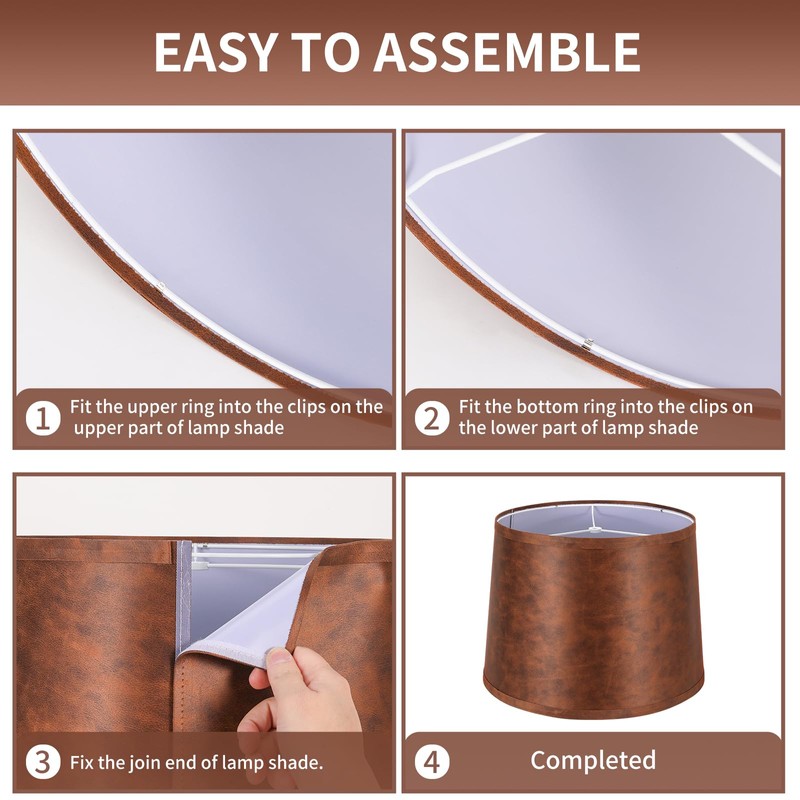 EASY TO ASSEMBLE

1 Fit the upper ring into the clips on the upper part of lamp shade

2 Fit the bottom ring into the clips on the lower part of lamp shade

3 Fix the join end of lamp shade.

4 Completed