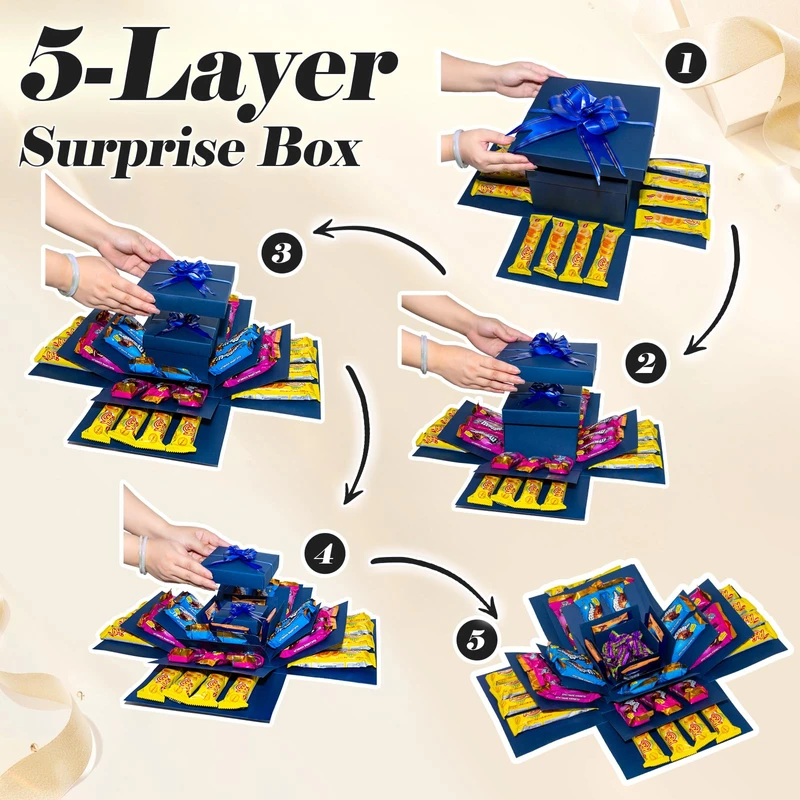 5-Layer
Surprise Box

1

2

3

4

5