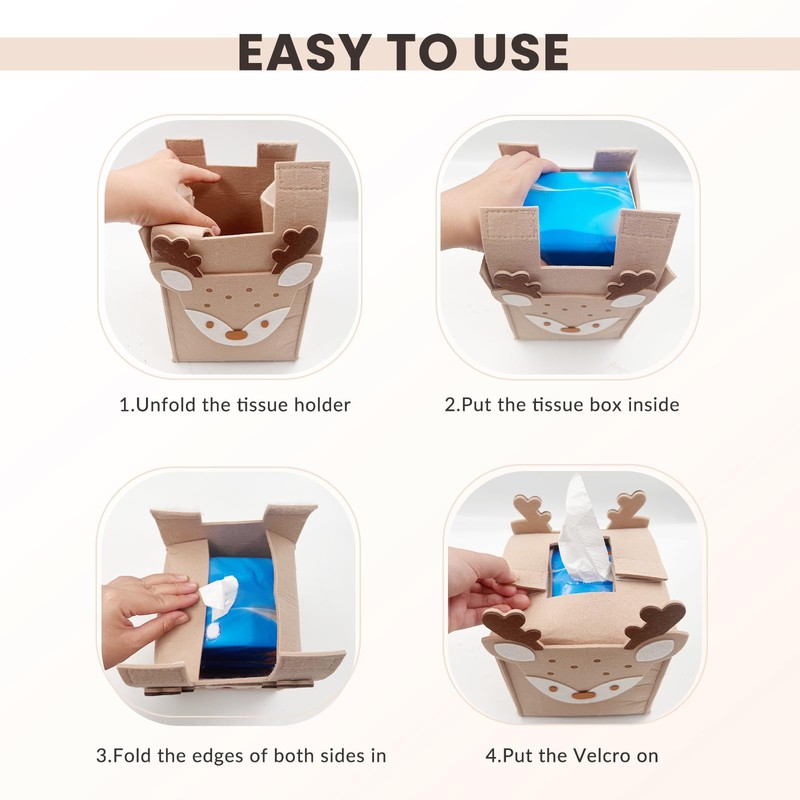 EASY TO USE

1.Unfold the tissue holder

2.Put the tissue box inside

3.Fold the edges of both sides in

4.Put the Velcro on