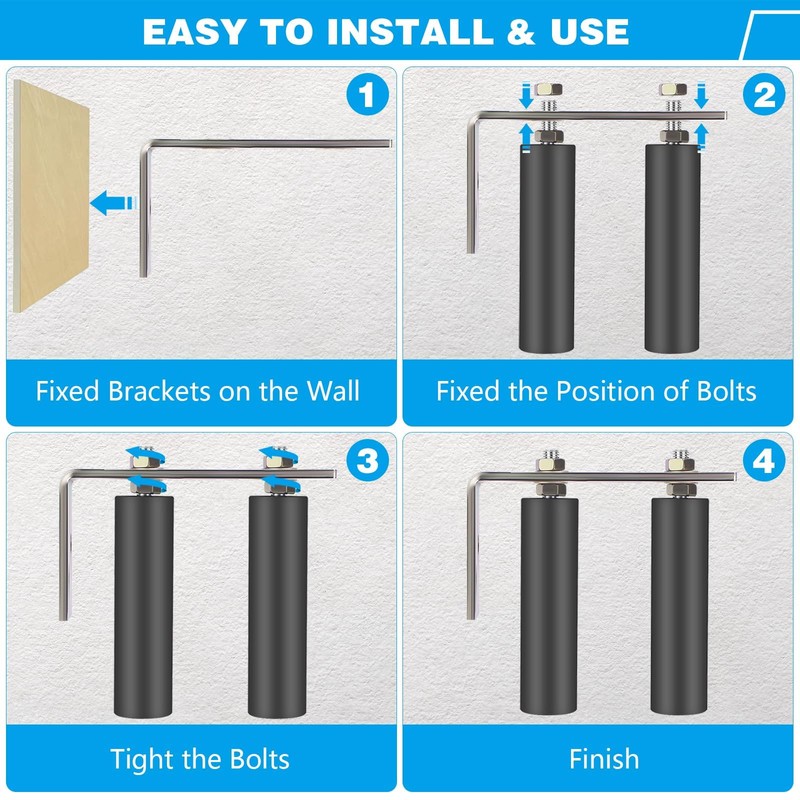 EASY TO INSTALL & USE

1

Fixed Brackets on the Wall

2

Fixed the Position of Bolts

3

Tight the Bolts

4

Finish