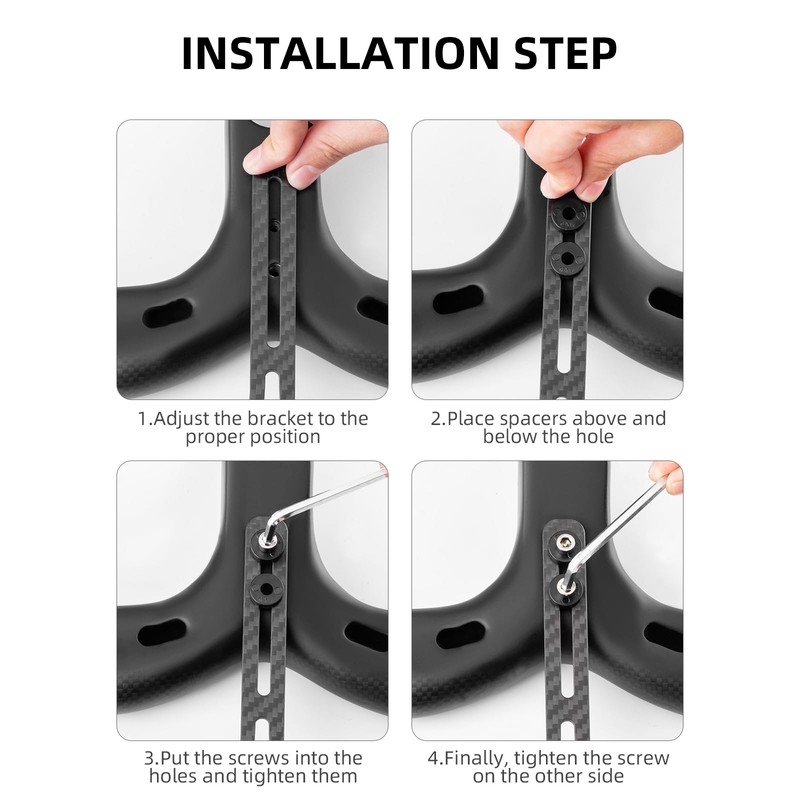 INSTALLATION STEP

1.Adjust the bracket to the proper position

2.Place spacers above and below the hole

3.Put the screws into the holes and tighten them

4.Finally, tighten the screw on the other side