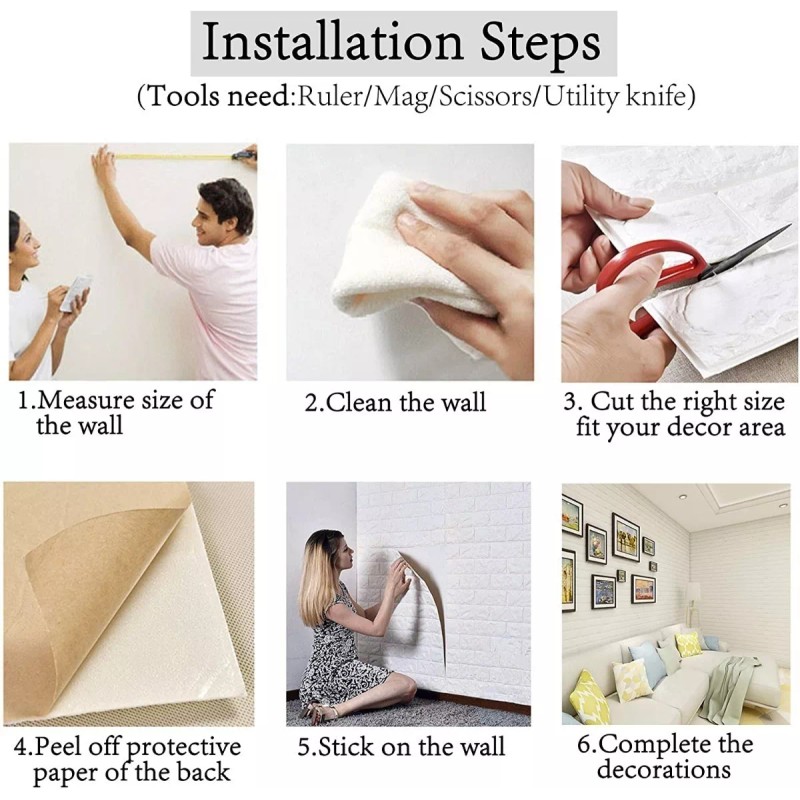 Installation Steps

(Tools need:Ruler/Mag/Scissors/Utility knife)

1.Measure size of the wall

2.Clean the wall

3. Cut the right size fit your decor area

4.Peel off protective paper of the back

5.Stick on the wall

6.Complete the decorations