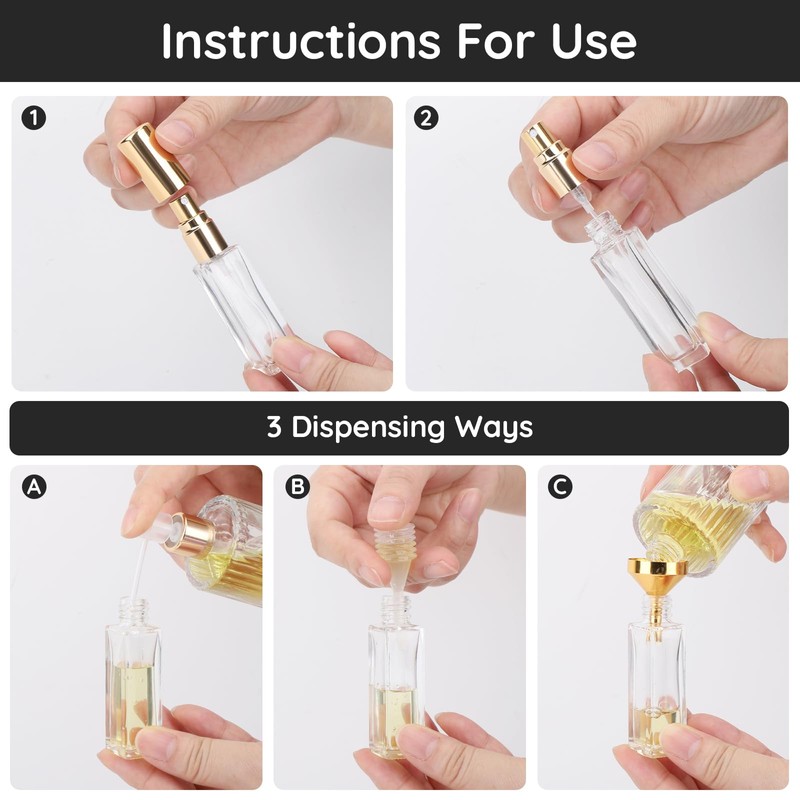 Instructions For Use

1

2

3 Dispensing Ways

A

B

C