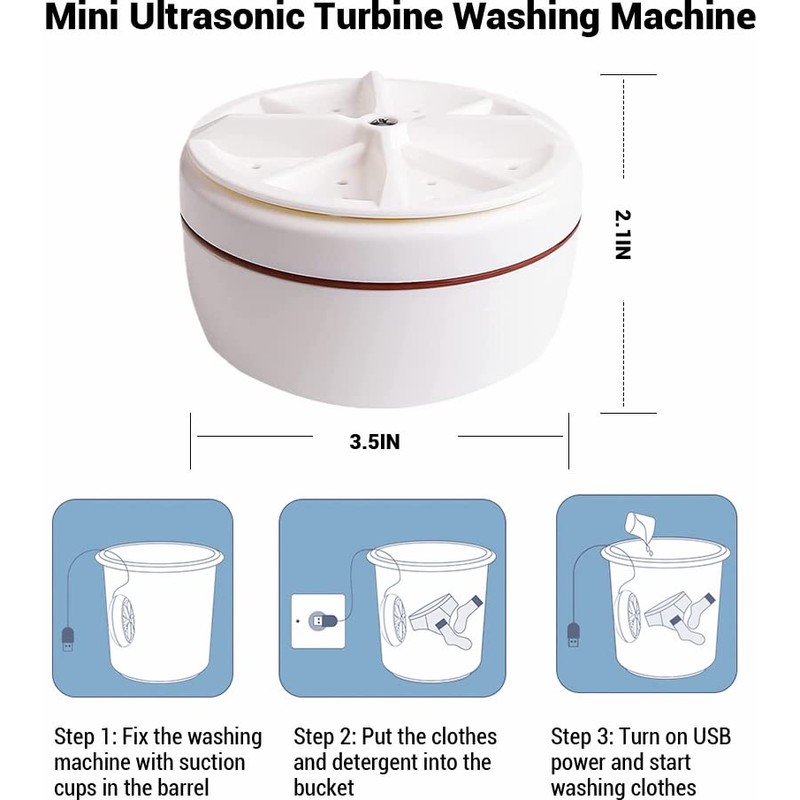 Mini Ultrasonic Turbine Washing Machine

2.1IN

3.5IN

Step 1: Fix the washing machine with suction cups in the barrel

Step 2: Put the clothes and detergent into the bucket

Step 3: Turn on USB power and start washing clothes