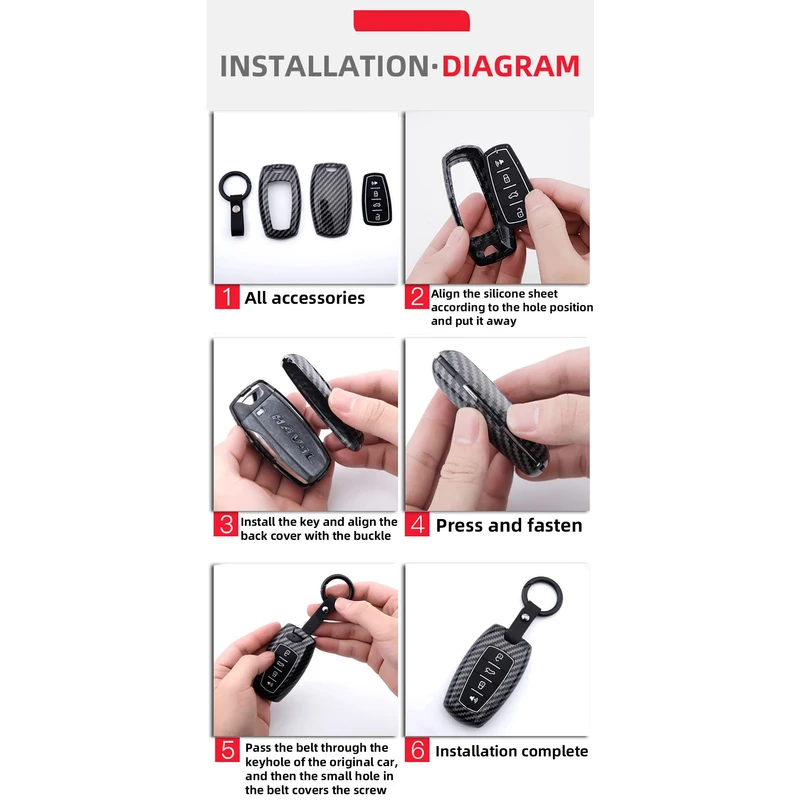 INSTALLATION·DIAGRAM

1 All accessories

2 Align the silicone sheet according to the hole position and put it away

HAVAL

3 Install the key and align the back cover with the buckle

4 Press and fasten

5 Pass the belt through the keyhole of the original car, and then the small hole in the belt covers the screw

6 Installation complete