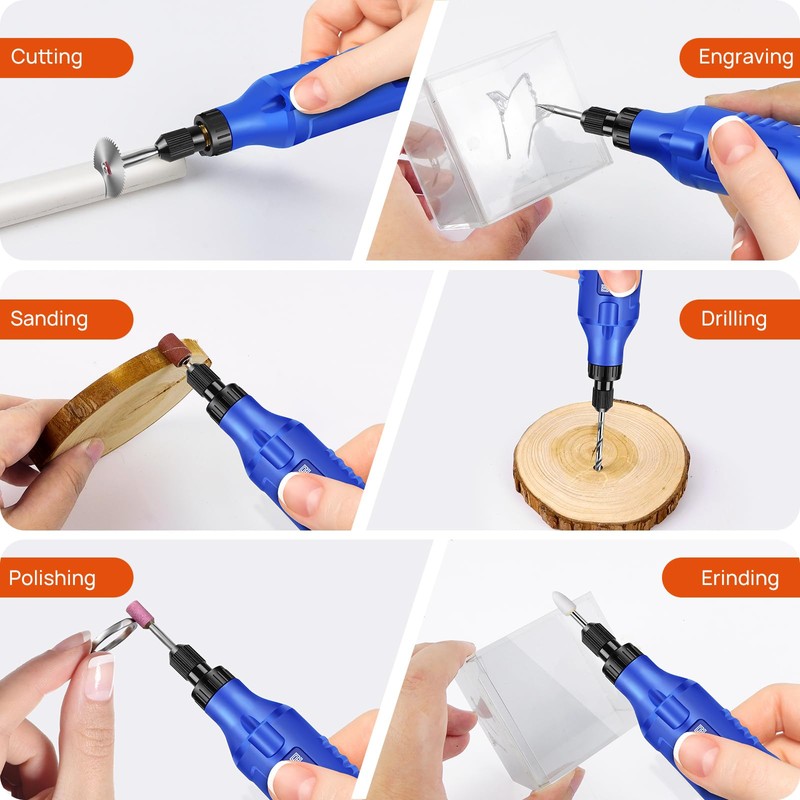 Cutting

Engraving

Sanding

Drilling

Polishing

Erinding