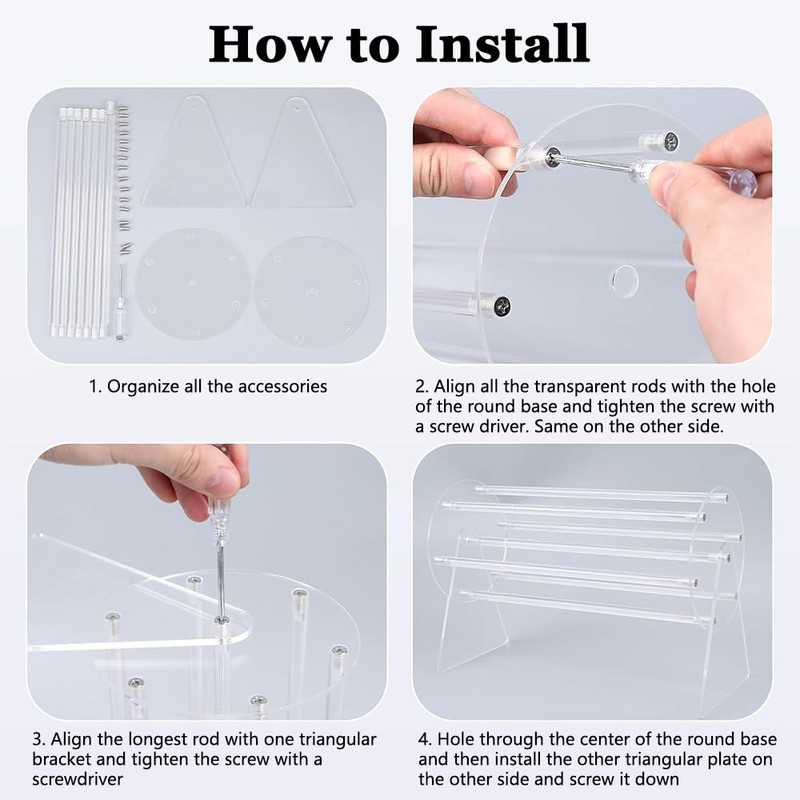 How to Install

1. Organize all the accessories

2. Align all the transparent rods with the hole of the round base and tighten the screw with a screw driver. Same on the other side.

3. Align the longest rod with one triangular bracket and tighten the screw with a screwdriver

4. Hole through the center of the round base and then install the other triangular plate on the other side and screw it down