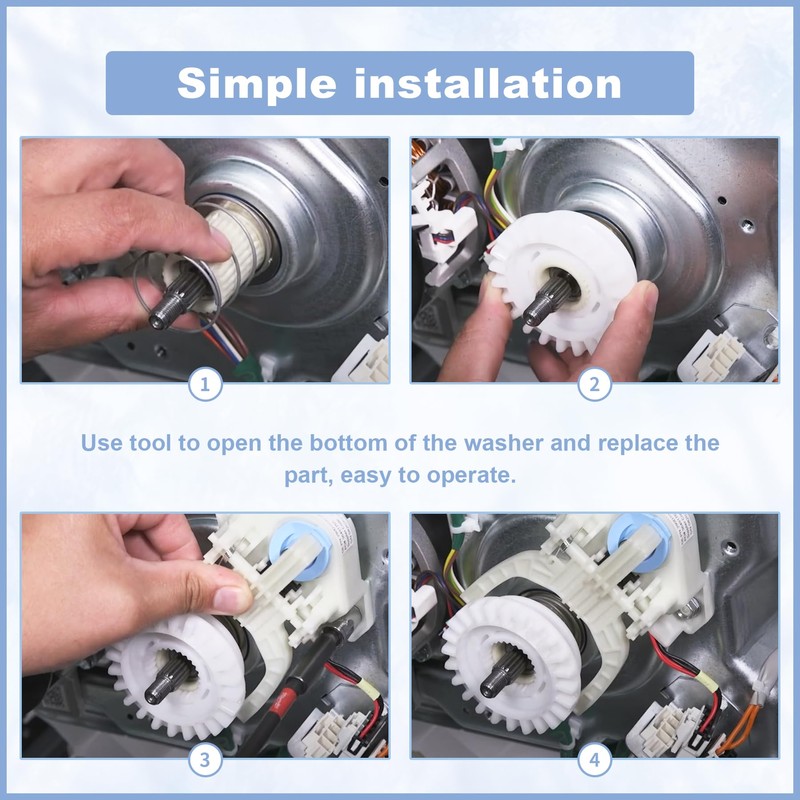 Simple installation

1

2

Use tool to open the bottom of the washer and replace the part, easy to operate.

3

4