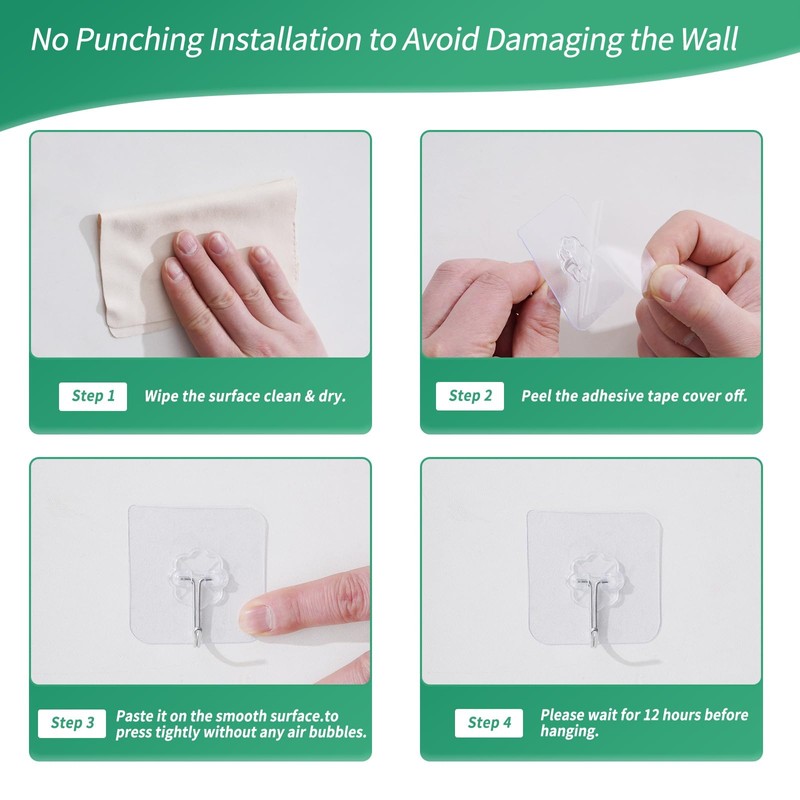 No Punching Installation to Avoid Damaging the Wall

Step 1
Wipe the surface clean & dry.

Step 2
Peel the adhesive tape cover off.

Step 3
Paste it on the smooth surface.to press tightly without any air bubbles.

Step 4
Please wait for 12 hours before hanging.