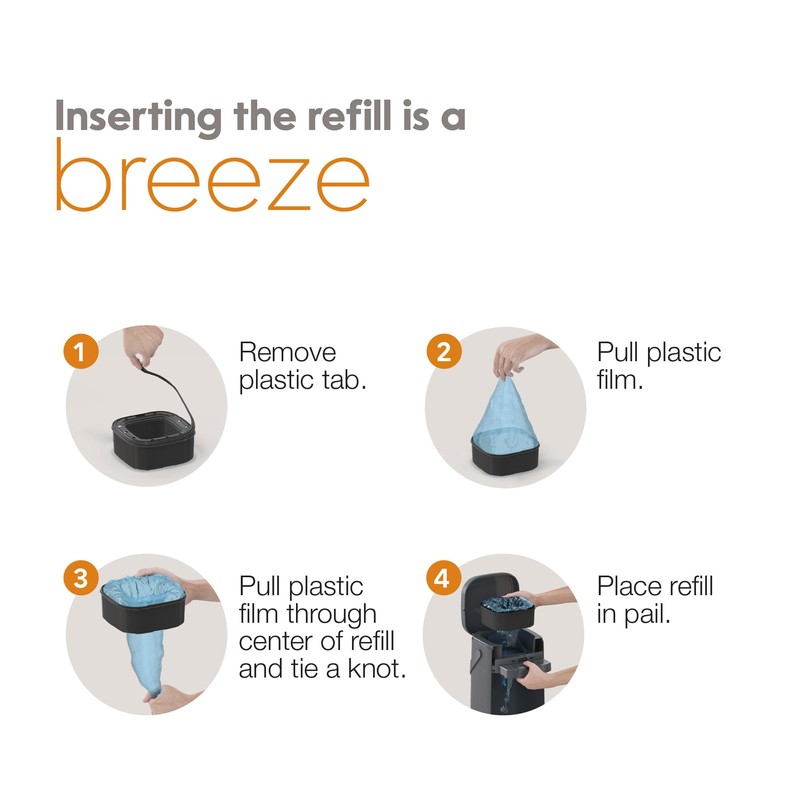 Inserting the refill is a
breeze

1 Remove plastic tab.

2 Pull plastic film.

3 Pull plastic film through center of refill and tie a knot.

4 Place refill in pail.