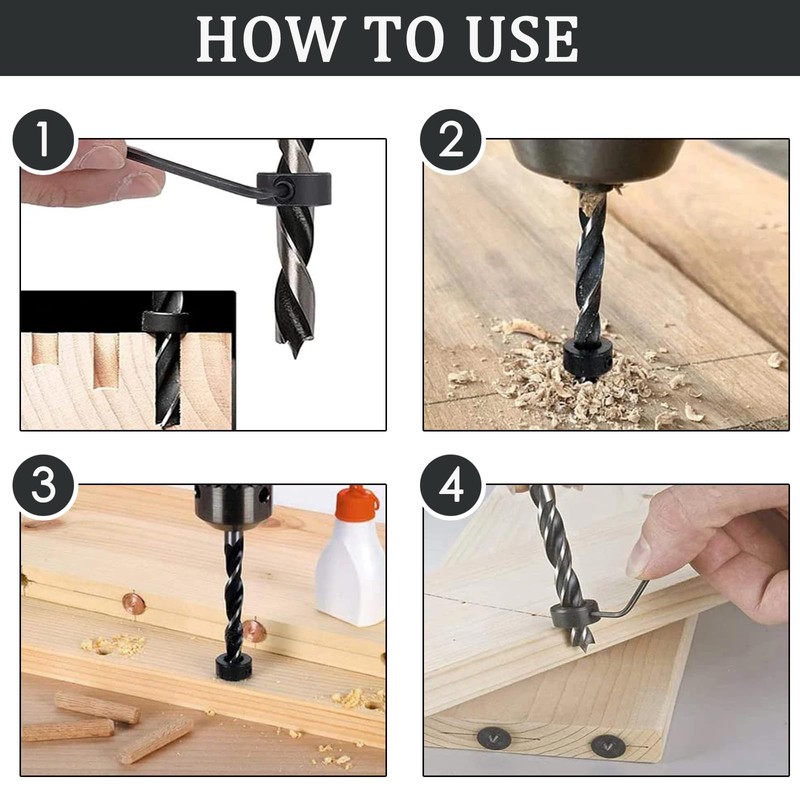 HOW TO USE

1

2

3

4